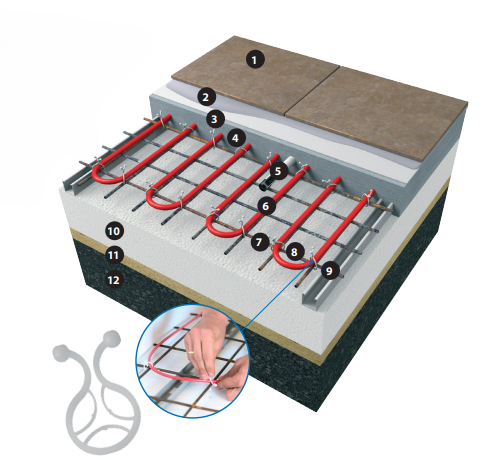 1
2
3
4
5
6
7
8
9
10
11
12